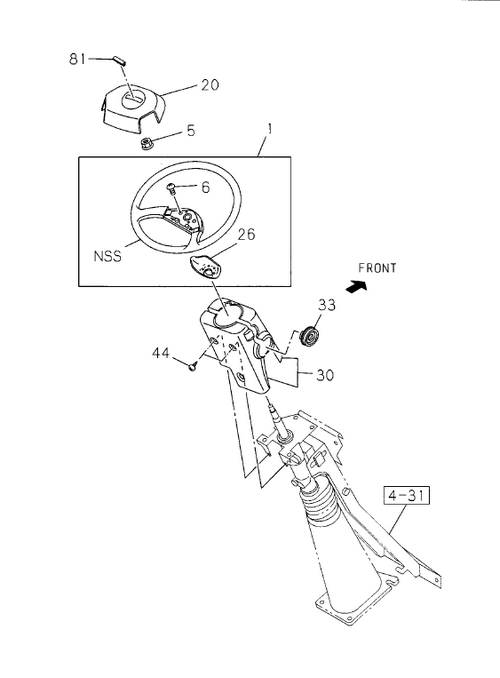 81
20
5
1
6
26
NSS
FRONT
33
44
30
4-31